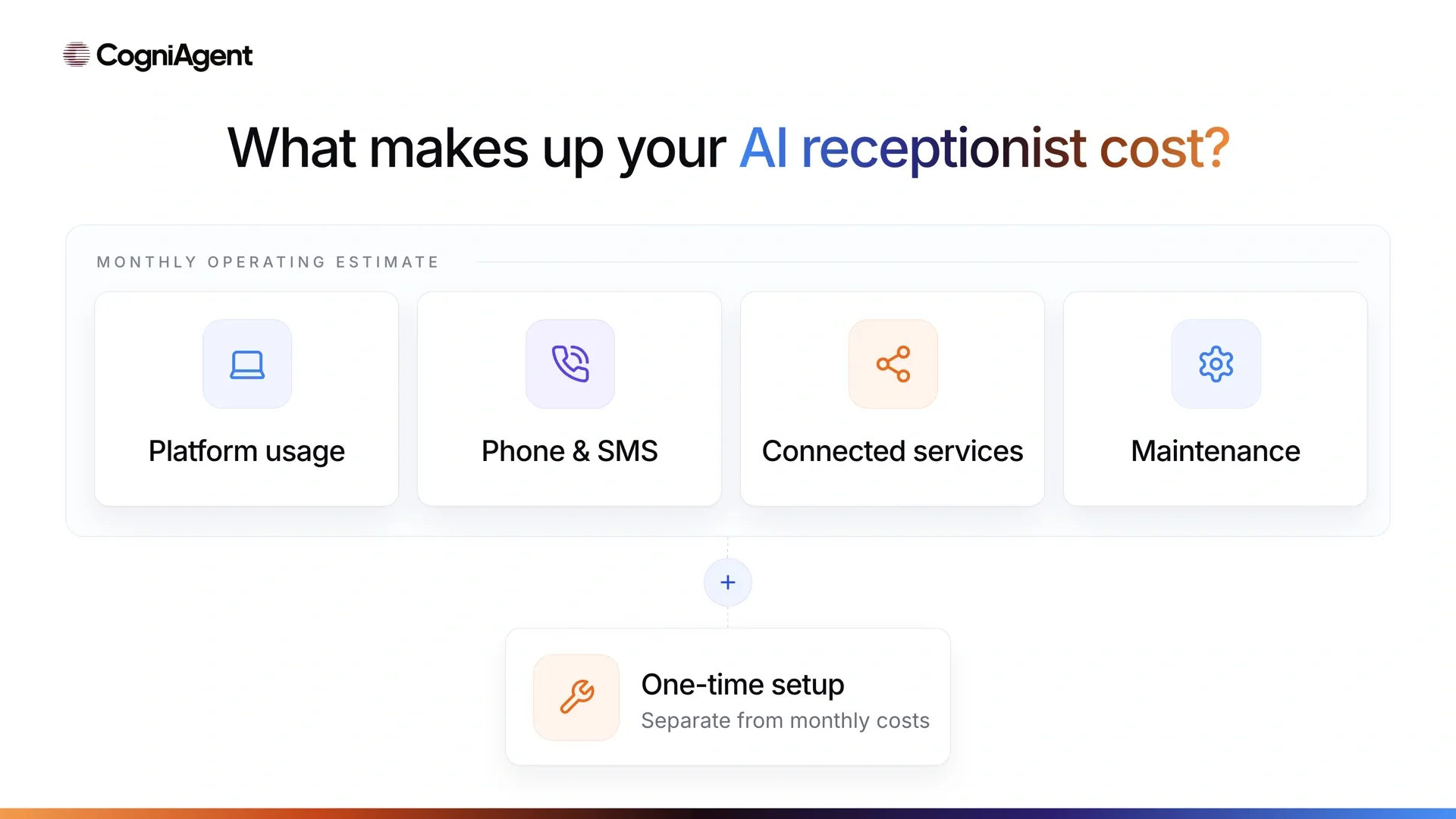 CogniAgent

What makes up your AI receptionist cost?

MONTHLY OPERATING ESTIMATE

Platform usage

Phone & SMS

Connected services

Maintenance

+

One-time setup
Separate from monthly costs